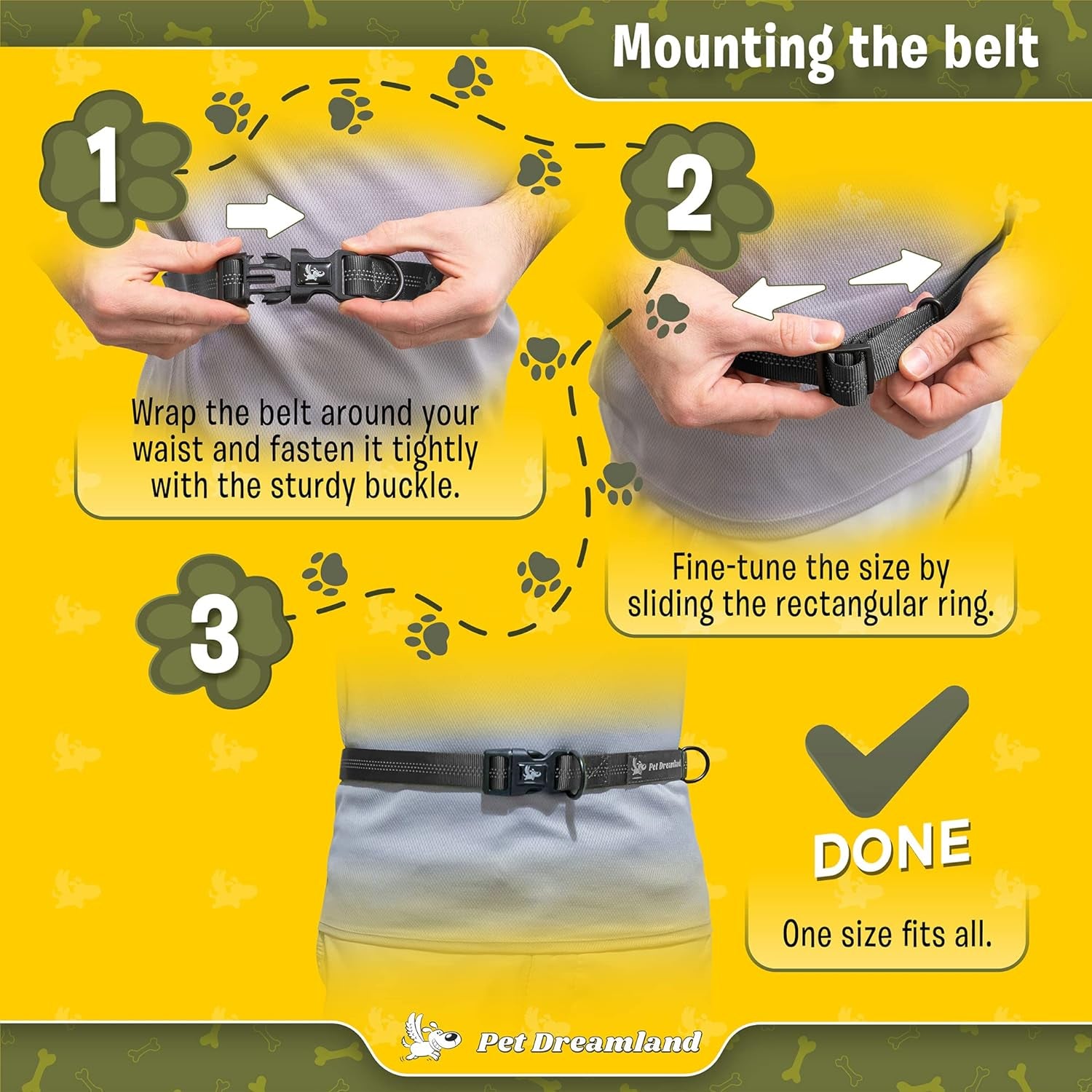 Mounting the belt

1

Wrap the belt around your waist and fasten it tightly with the sturdy buckle.

2

Fine-tune the size by sliding the rectangular ring.

3

Pet Dreamland

DONE

One size fits all.

Pet Dreamland